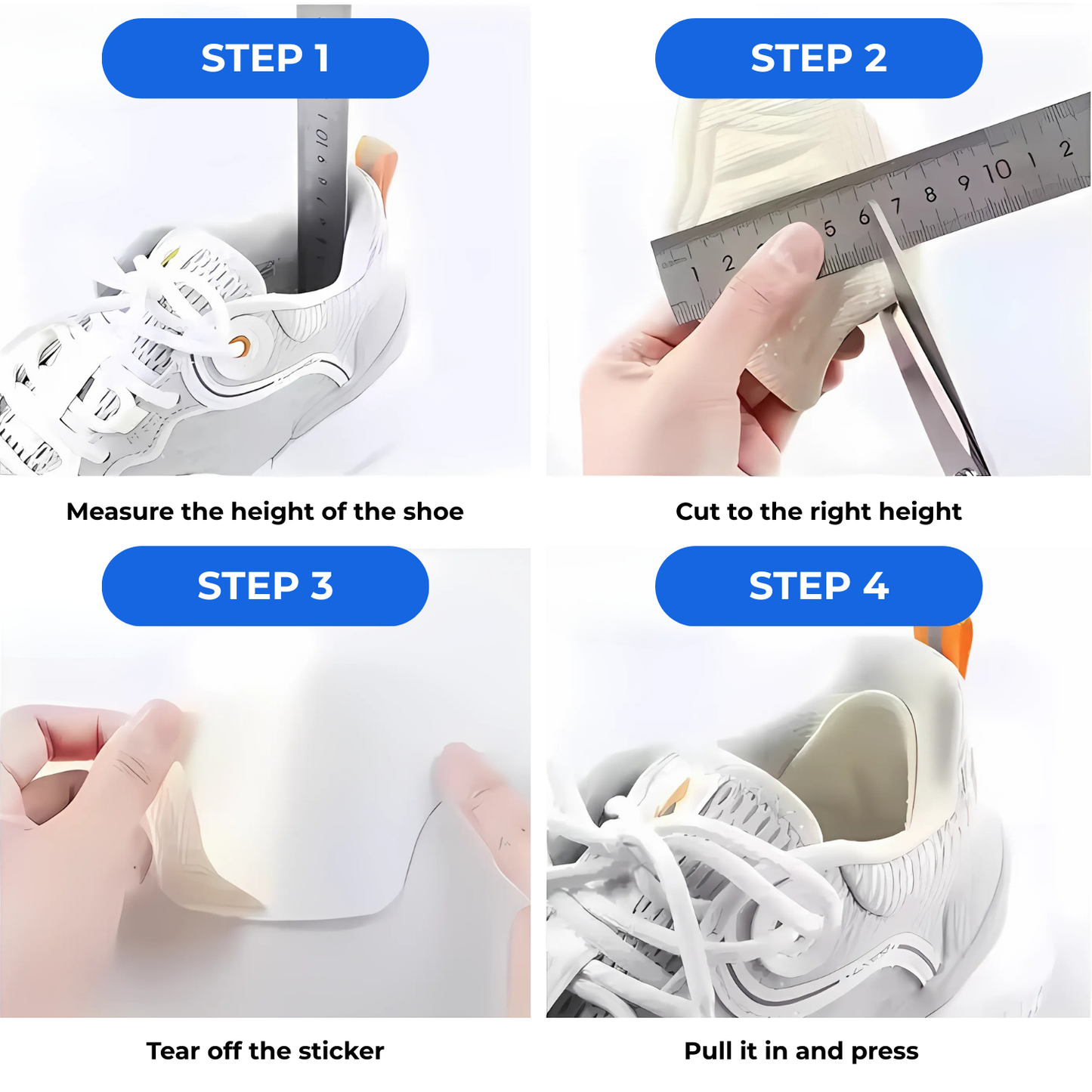 STEP 1

Measure the height of the shoe

STEP 2

1 2 5 6 7 8 9 10 1 2

Cut to the right height

STEP 3

Tear off the sticker

STEP 4

Pull it in and press